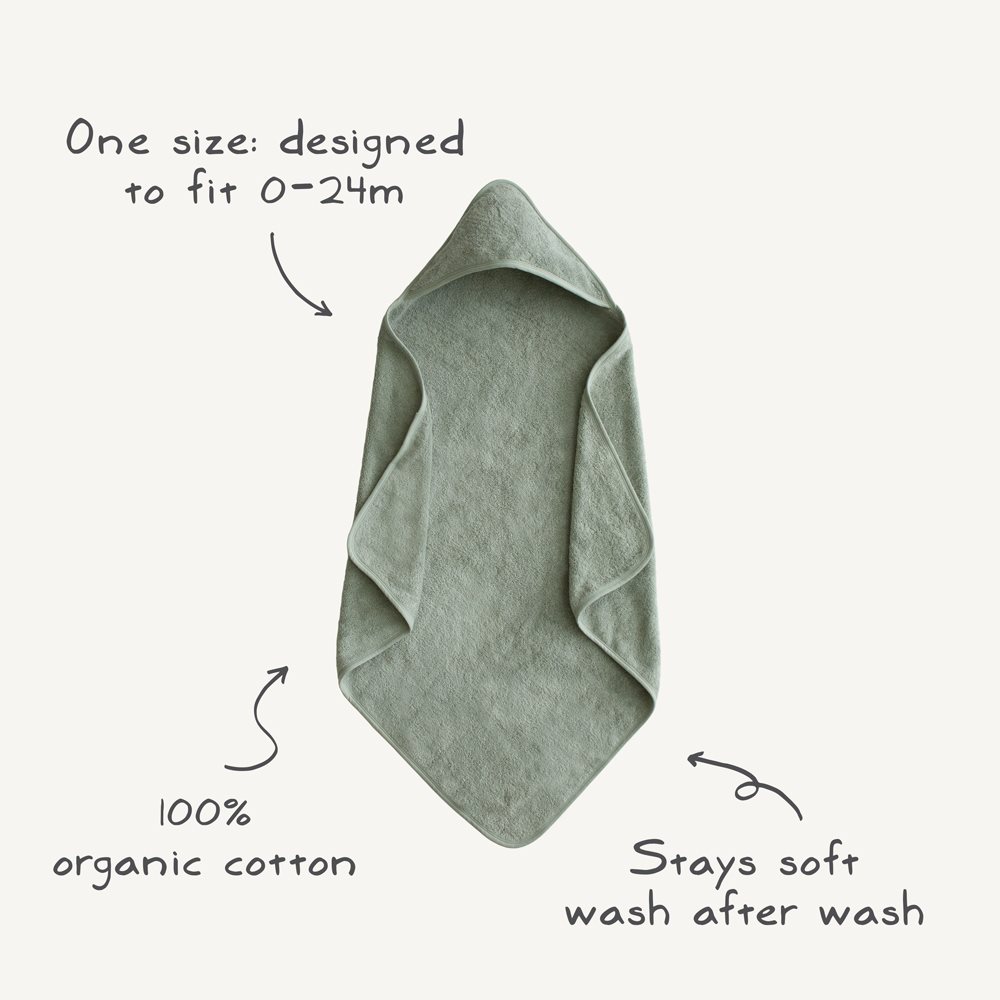 One size: designed to fit 0-24m

100% organic cotton

Stays soft wash after wash